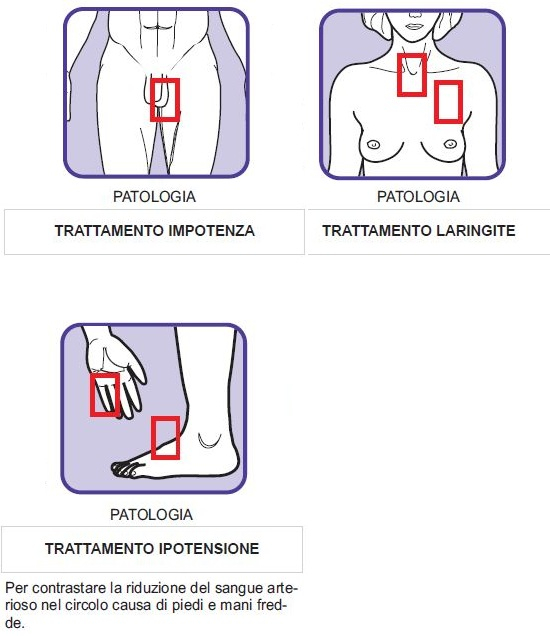 PATOLOGIA

TRATTAMENTO IMPOTENZA

PATOLOGIA

TRATTAMENTO LARINGITE

PATOLOGIA

TRATTAMENTO IPOTENSIONE

Per contrastare la riduzione del sangue arterioso nel circolo causa di piedi e mani fredde.